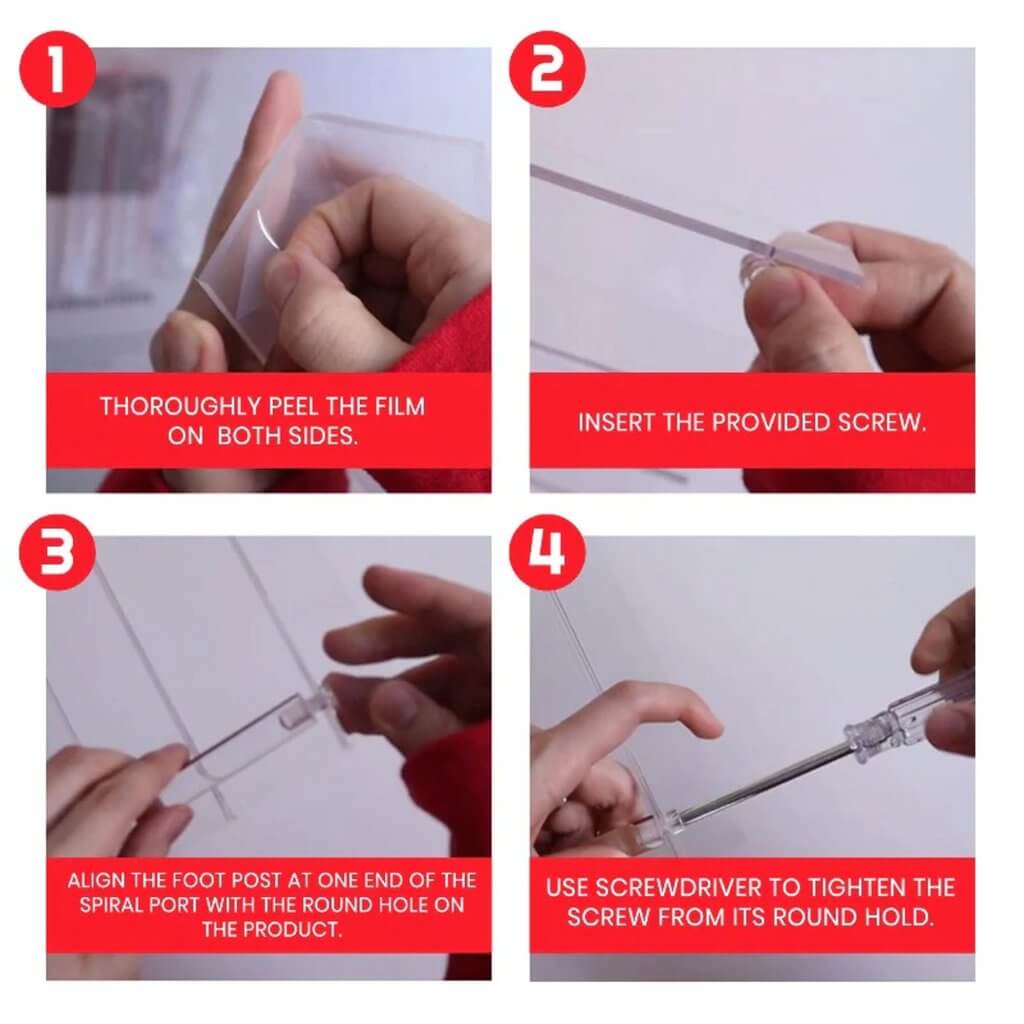 1

THOROUGHLY PEEL THE FILM ON BOTH SIDES.

2

INSERT THE PROVIDED SCREW.

3

ALIGN THE FOOT POST AT ONE END OF THE SPIRAL PORT WITH THE ROUND HOLE ON THE PRODUCT.

4

USE SCREWDRIVER TO TIGHTEN THE SCREW FROM ITS ROUND HOLD.